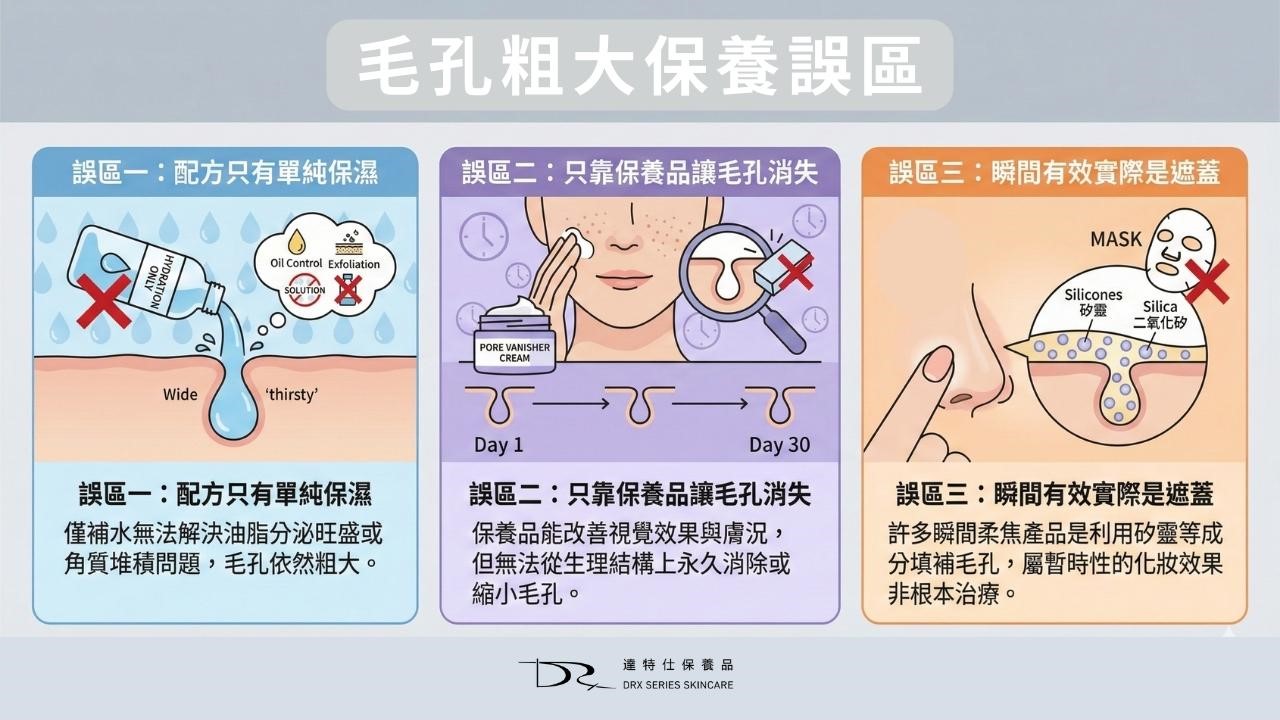 毛孔粗大保養誤區

誤區一：配方只有單純保濕

HYDRATION ONLY

Oil Control

Exfoliation

SOLUTION

Wide

'thirsty'

誤區一：配方只有單純保濕

僅補水無法解決油脂分泌旺盛或角質堆積問題，毛孔依然粗大。

誤區二：只靠保養品讓毛孔消失

PORE VANISHER CREAM

Day 1

Day 30

誤區二：只靠保養品讓毛孔消失

保養品能改善視覺效果與膚況，但無法從生理結構上永久消除或縮小毛孔。

誤區三：瞬間有效實際是遮蓋

MASK

Silicones 矽靈

Silica 二氧化矽

誤區三：瞬間有效實際是遮蓋

許多瞬間柔焦產品是利用矽靈等成分填補毛孔，屬暫時性的化妝效果非根本治療。

DRx

達特仕保養品

DRX SERIES SKINCARE